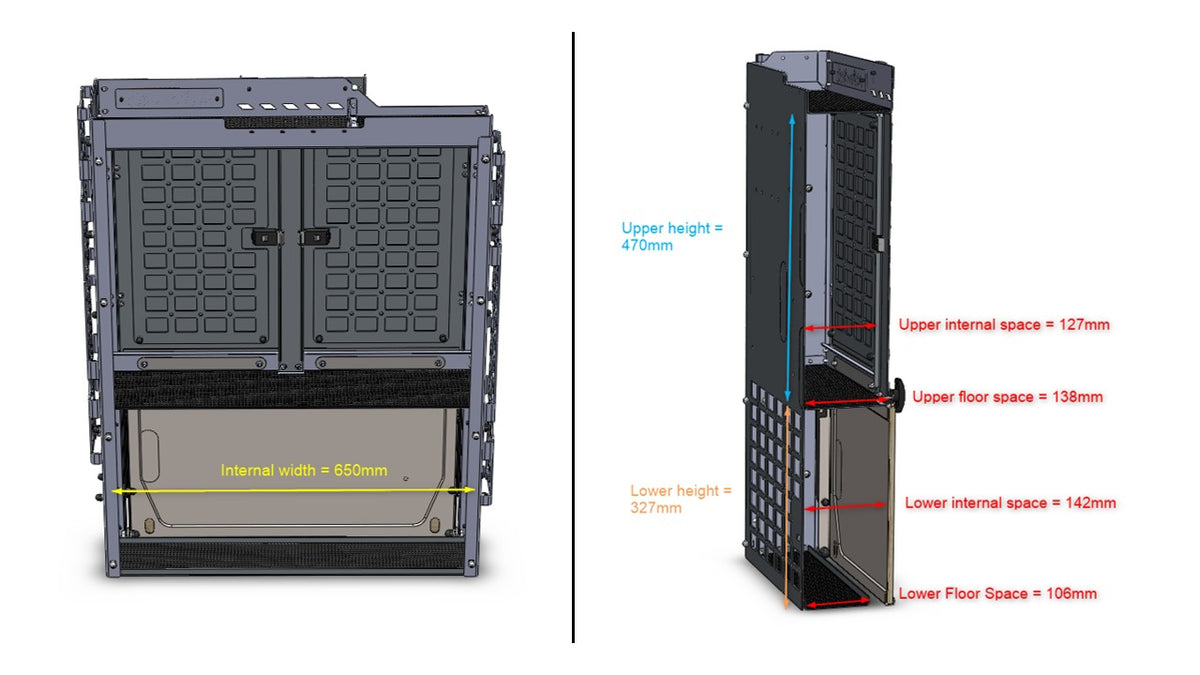 Internal width = 650mm

Upper height = 470mm

Upper internal space = 127mm

Upper floor space = 138mm

Lower height = 327mm

Lower internal space = 142mm

Lower Floor Space = 106mm